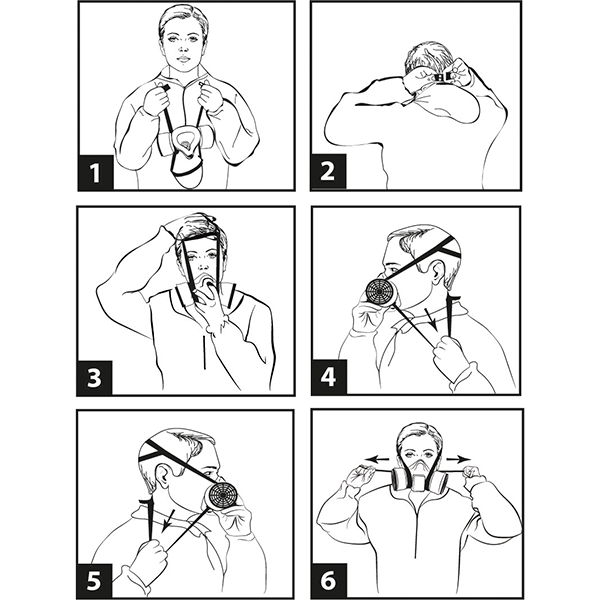 1

2

3

4

5

6